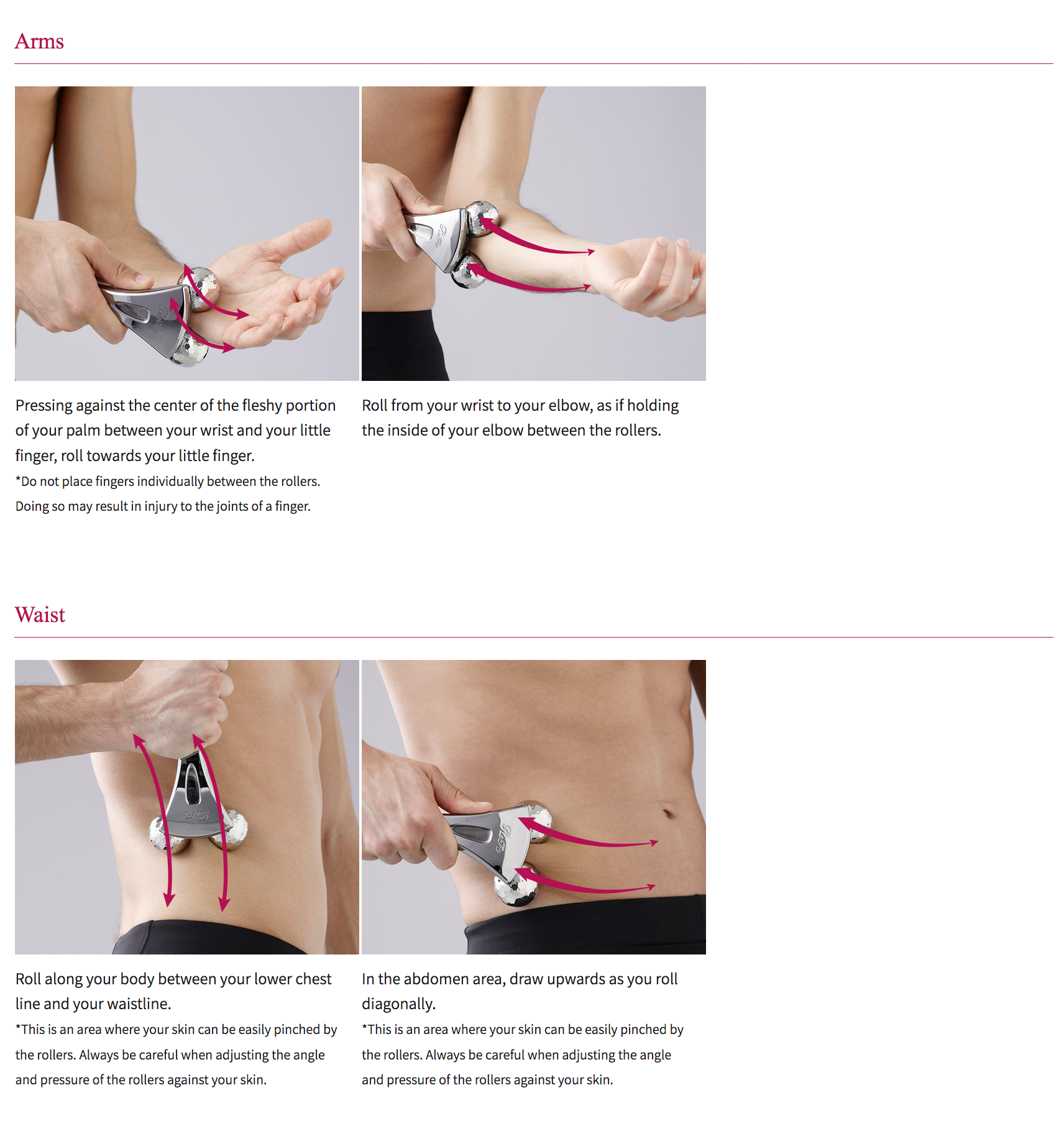 Arms

Pressing against the center of the fleshy portion of your palm between your wrist and your little finger, roll towards your little finger.
*Do not place fingers individually between the rollers. Doing so may result in injury to the joints of a finger.

Roll from your wrist to your elbow, as if holding the inside of your elbow between the rollers.

Waist

Roll along your body between your lower chest line and your waistline.
*This is an area where your skin can be easily pinched by the rollers. Always be careful when adjusting the angle and pressure of the rollers against your skin.

In the abdomen area, draw upwards as you roll diagonally.
*This is an area where your skin can be easily pinched by the rollers. Always be careful when adjusting the angle and pressure of the rollers against your skin.