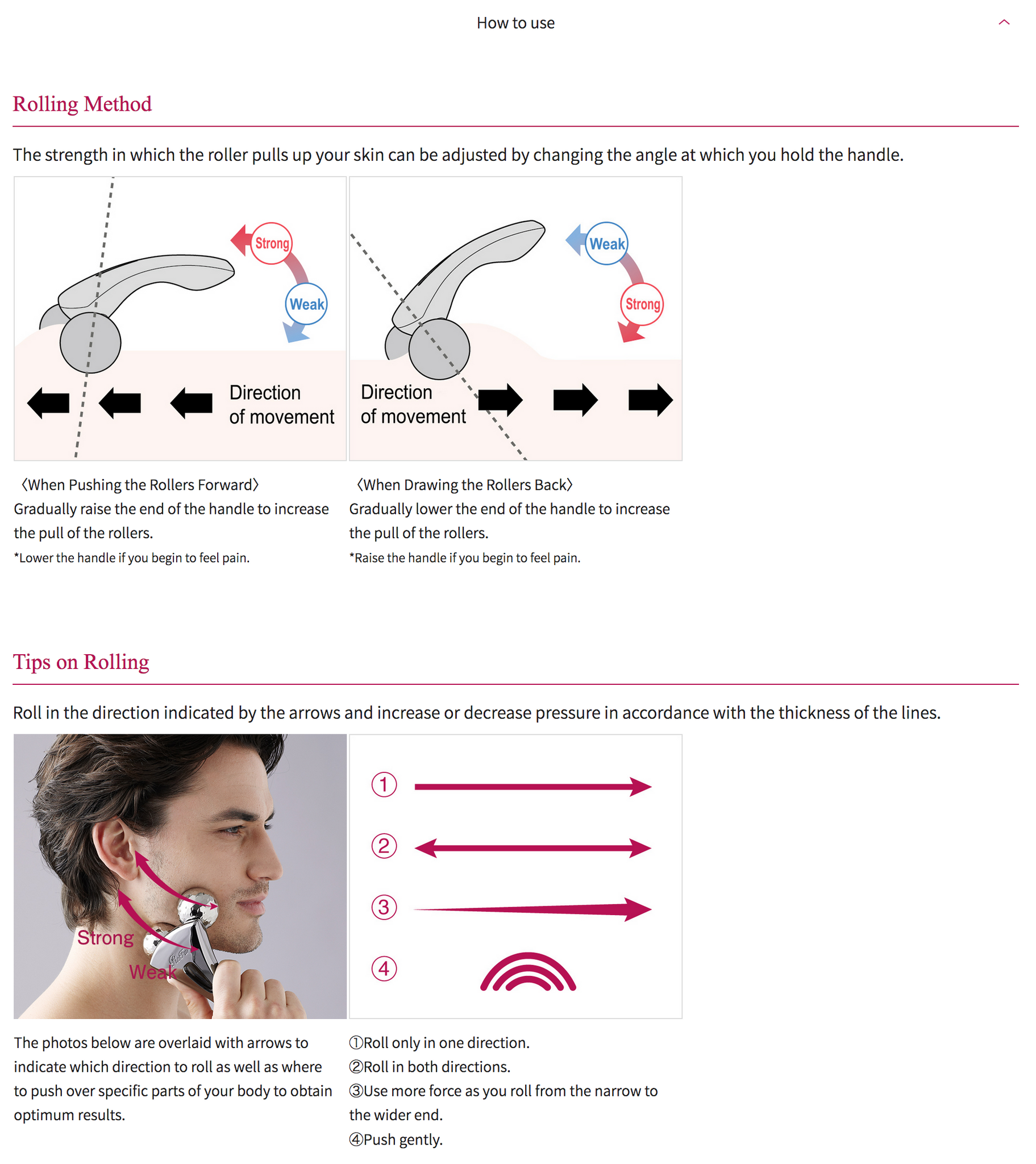 How to use

Rolling Method

The strength in which the roller pulls up your skin can be adjusted by changing the angle at which you hold the handle.

Strong
Weak
Direction of movement

Weak
Strong
Direction of movement

〈When Pushing the Rollers Forward〉
Gradually raise the end of the handle to increase the pull of the rollers.
*Lower the handle if you begin to feel pain.

〈When Drawing the Rollers Back〉
Gradually lower the end of the handle to increase the pull of the rollers.
*Raise the handle if you begin to feel pain.

Tips on Rolling

Roll in the direction indicated by the arrows and increase or decrease pressure in accordance with the thickness of the lines.

Strong
Weak

①
②
③
④

The photos below are overlaid with arrows to indicate which direction to roll as well as where to push over specific parts of your body to obtain optimum results.

①Roll only in one direction.
②Roll in both directions.
③Use more force as you roll from the narrow to the wider end.
④Push gently.