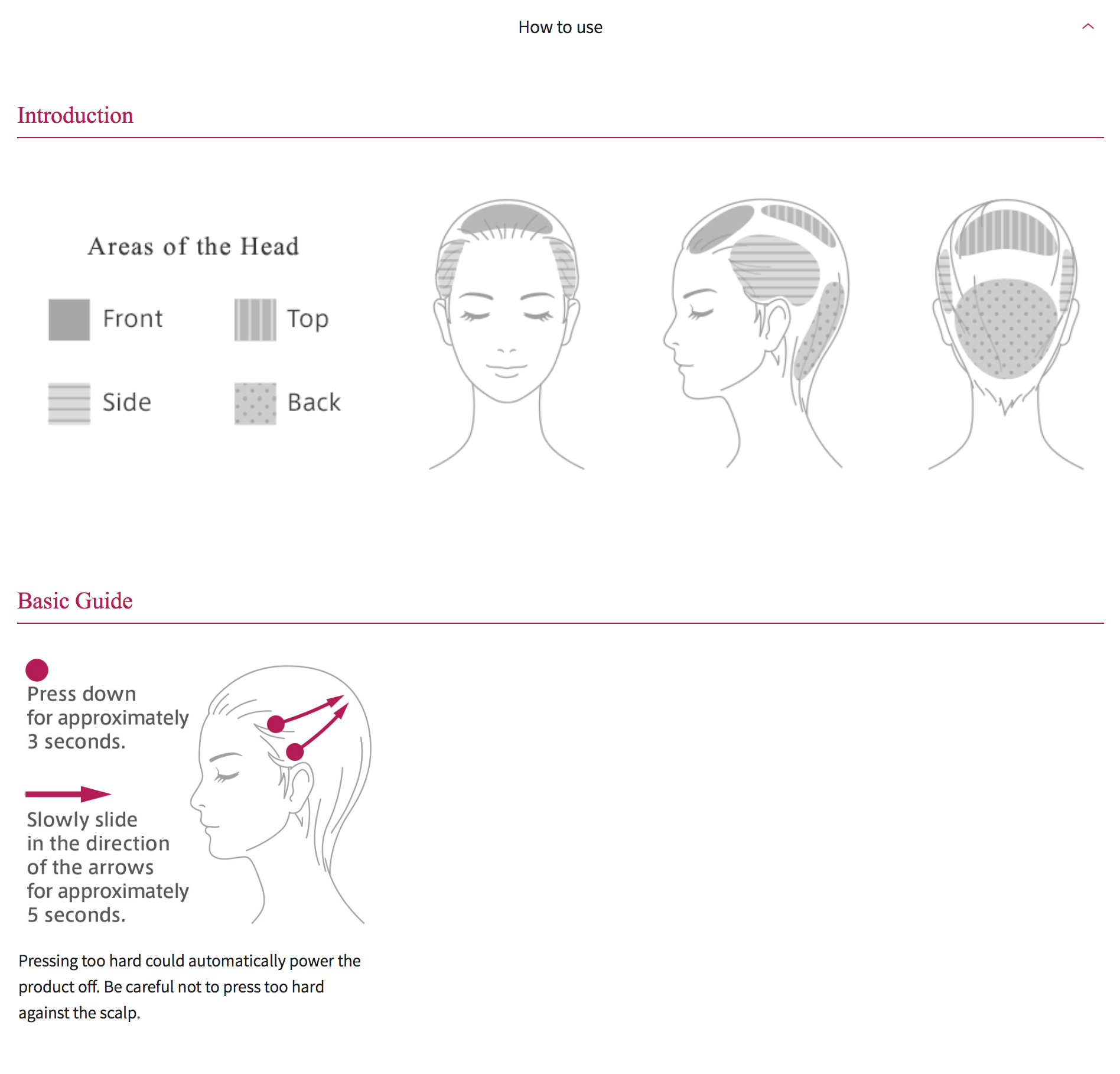 How to use

Introduction

Areas of the Head

Front

Top

Side

Back

Basic Guide

Press down for approximately 3 seconds.

Slowly slide in the direction of the arrows for approximately 5 seconds.

Pressing too hard could automatically power the product off. Be careful not to press too hard against the scalp.