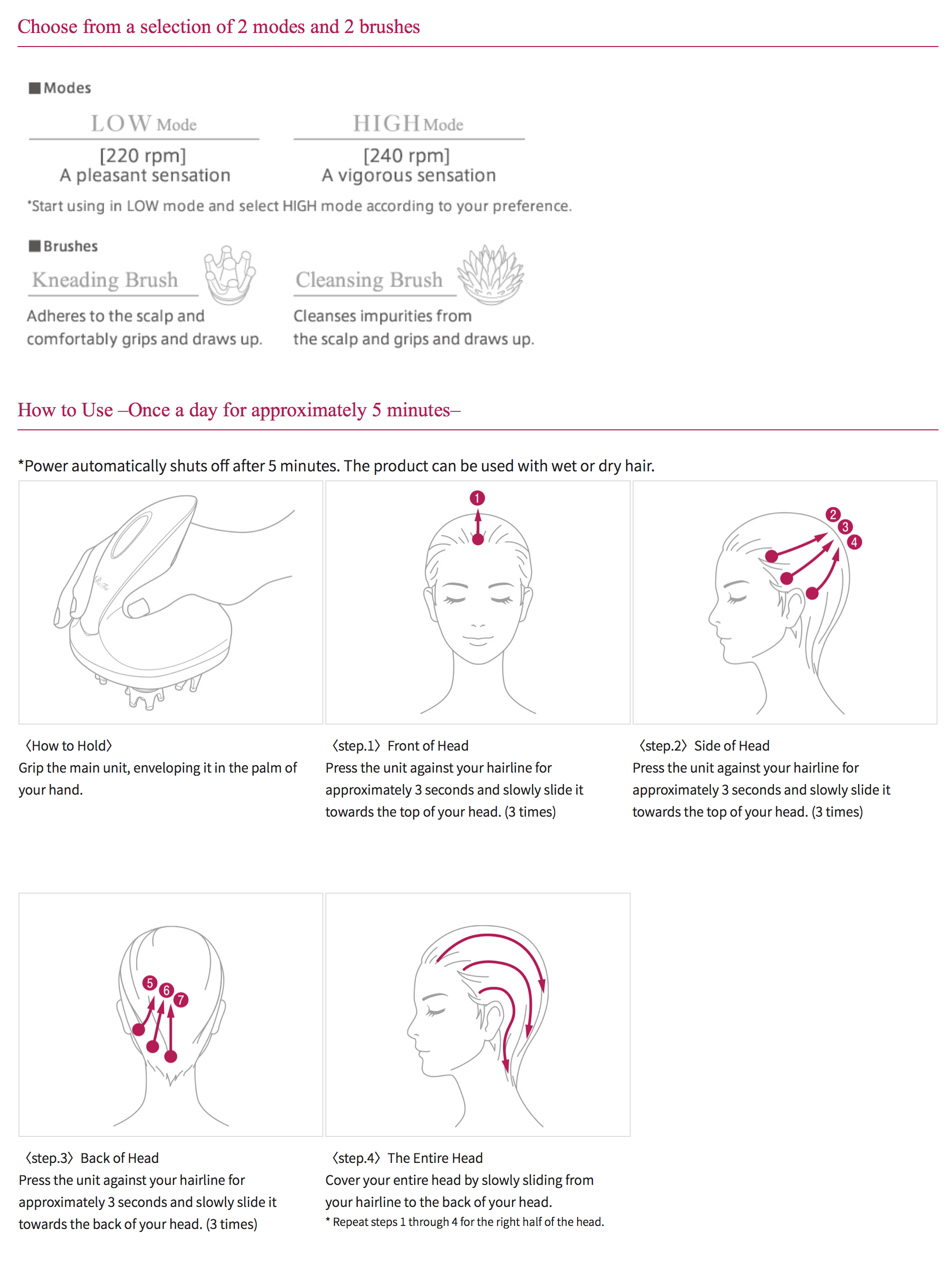 Choose from a selection of 2 modes and 2 brushes

■Modes

LOW Mode
[220 rpm]
A pleasant sensation

HIGH Mode
[240 rpm]
A vigorous sensation

*Start using in LOW mode and select HIGH mode according to your preference.

■Brushes

Kneading Brush
Adheres to the scalp and comfortably grips and draws up.

Cleansing Brush
Cleanses impurities from the scalp and grips and draws up.

How to Use –Once a day for approximately 5 minutes–

*Power automatically shuts off after 5 minutes. The product can be used with wet or dry hair.

ReFa

1

2
3
4

〈How to Hold〉
Grip the main unit, enveloping it in the palm of your hand.

〈step.1〉 Front of Head
Press the unit against your hairline for approximately 3 seconds and slowly slide it towards the top of your head. (3 times)

〈step.2〉 Side of Head
Press the unit against your hairline for approximately 3 seconds and slowly slide it towards the top of your head. (3 times)

5
6
7

〈step.3〉 Back of Head
Press the unit against your hairline for approximately 3 seconds and slowly slide it towards the back of your head. (3 times)

〈step.4〉 The Entire Head
Cover your entire head by slowly sliding from your hairline to the back of your head.
* Repeat steps 1 through 4 for the right half of the head.