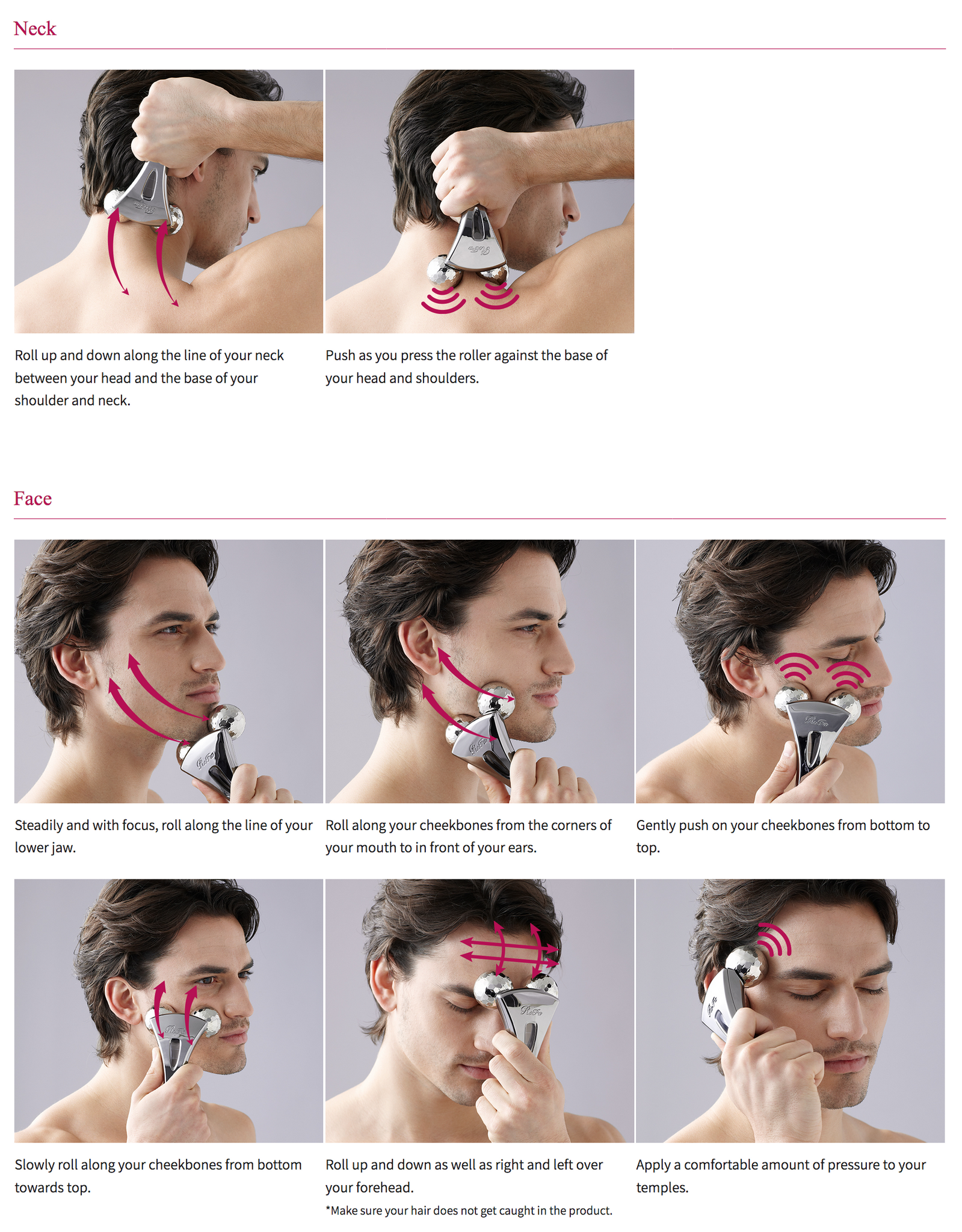 Neck

Roll up and down along the line of your neck between your head and the base of your shoulder and neck.

Push as you press the roller against the base of your head and shoulders.

Face

Steadily and with focus, roll along the line of your lower jaw.

Roll along your cheekbones from the corners of your mouth to in front of your ears.

Gently push on your cheekbones from bottom to top.

Slowly roll along your cheekbones from bottom towards top.

Roll up and down as well as right and left over your forehead.
*Make sure your hair does not get caught in the product.

Apply a comfortable amount of pressure to your temples.